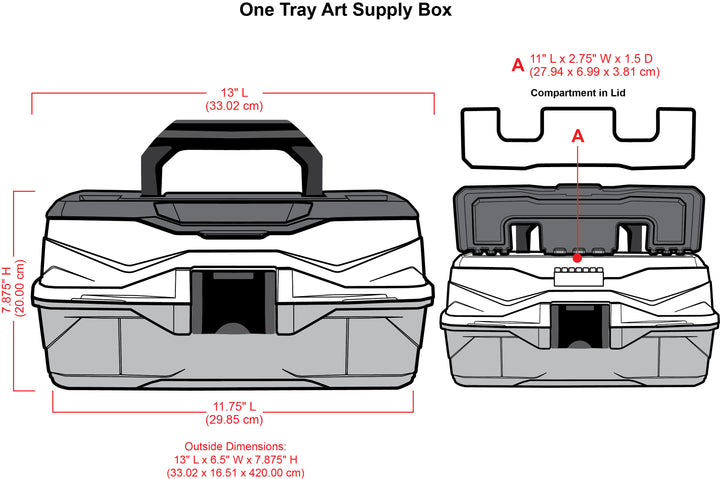 One Tray Art Supply Box

13" L
(33.02 cm)

7.875" H
(20.00 cm)

11.75" L
(29.85 cm)

Outside Dimensions:
13" L x 6.5" W x 7.875" H
(33.02 x 16.51 x 420.00 cm)

A 11" L x 2.75" W x 1.5 D
(27.94 x 6.99 x 3.81 cm)

Compartment in Lid

A