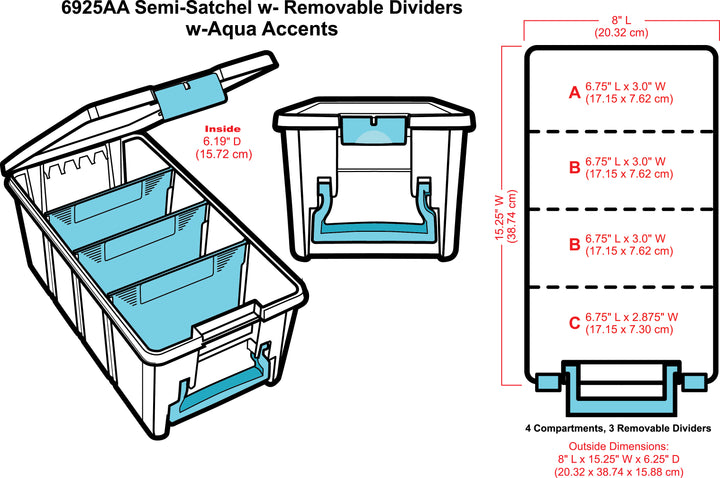 6925AA Semi-Satchel w- Removable Dividers
w-Aqua Accents

Inside
6.19" D
(15.72 cm)

8" L
(20.32 cm)

15.25" W
(38.74 cm)

A 6.75" L x 3.0" W
(17.15 x 7.62 cm)

B 6.75" L x 3.0" W
(17.15 x 7.62 cm)

B 6.75" L x 3.0" W
(17.15 x 7.62 cm)

C 6.75" L x 2.875" W
(17.15 x 7.30 cm)

4 Compartments, 3 Removable Dividers

Outside Dimensions:
8" L x 15.25" W x 6.25" D
(20.32 x 38.74 x 15.88 cm)