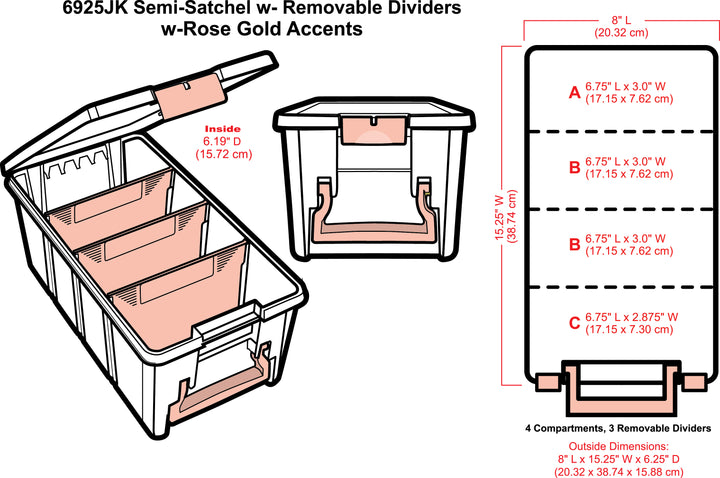 6925JK Semi-Satchel w- Removable Dividers
w-Rose Gold Accents

Inside
6.19" D
(15.72 cm)

8" L
(20.32 cm)

15.25" W
(38.74 cm)

A 6.75" L x 3.0" W
(17.15 x 7.62 cm)

B 6.75" L x 3.0" W
(17.15 x 7.62 cm)

B 6.75" L x 3.0" W
(17.15 x 7.62 cm)

C 6.75" L x 2.875" W
(17.15 x 7.30 cm)

4 Compartments, 3 Removable Dividers

Outside Dimensions:
8" L x 15.25" W x 6.25" D
(20.32 x 38.74 x 15.88 cm)