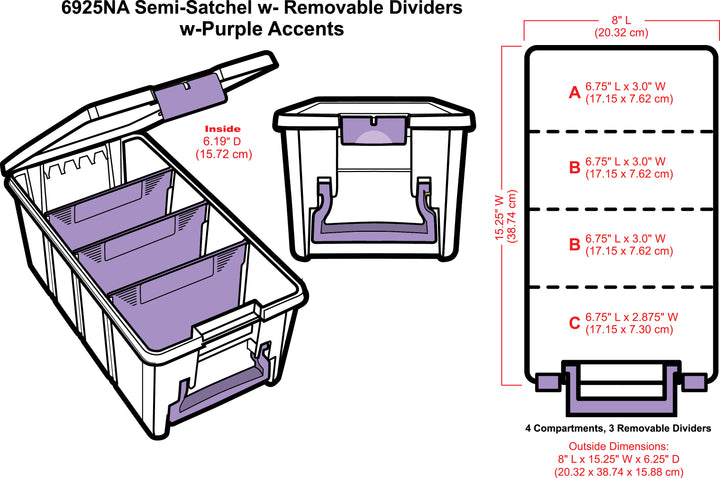 6925NA Semi-Satchel w- Removable Dividers
w-Purple Accents

Inside
6.19" D
(15.72 cm)

8" L
(20.32 cm)

15.25" W
(38.74 cm)

A 6.75" L x 3.0" W
(17.15 x 7.62 cm)

B 6.75" L x 3.0" W
(17.15 x 7.62 cm)

B 6.75" L x 3.0" W
(17.15 x 7.62 cm)

C 6.75" L x 2.875" W
(17.15 x 7.30 cm)

4 Compartments, 3 Removable Dividers

Outside Dimensions:
8" L x 15.25" W x 6.25" D
(20.32 x 38.74 x 15.88 cm)