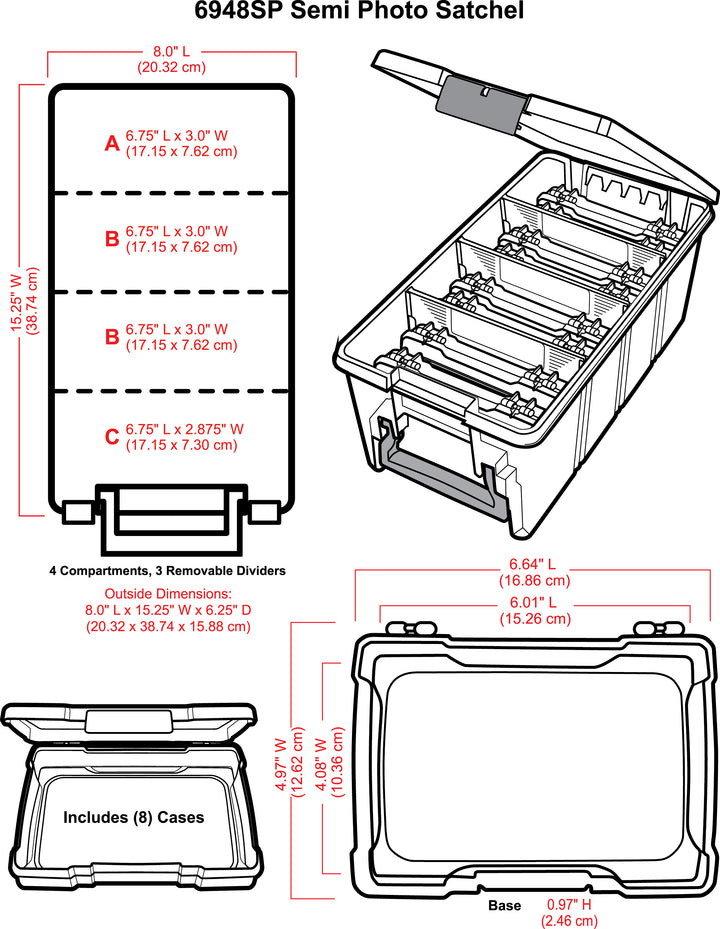 6948SP Semi Photo Satchel

8.0" L
(20.32 cm)

15.25" W
(38.74 cm)

A 6.75" L x 3.0" W
(17.15 x 7.62 cm)

B 6.75" L x 3.0" W
(17.15 x 7.62 cm)

B 6.75" L x 3.0" W
(17.15 x 7.62 cm)

C 6.75" L x 2.875" W
(17.15 x 7.30 cm)

4 Compartments, 3 Removable Dividers

Outside Dimensions:
8.0" L x 15.25" W x 6.25" D
(20.32 x 38.74 x 15.88 cm)

Includes (8) Cases

6.64" L
(16.86 cm)

6.01" L
(15.26 cm)

4.97" W
(12.62 cm)

4.08" W
(10.36 cm)

Base 0.97" H
(2.46 cm)