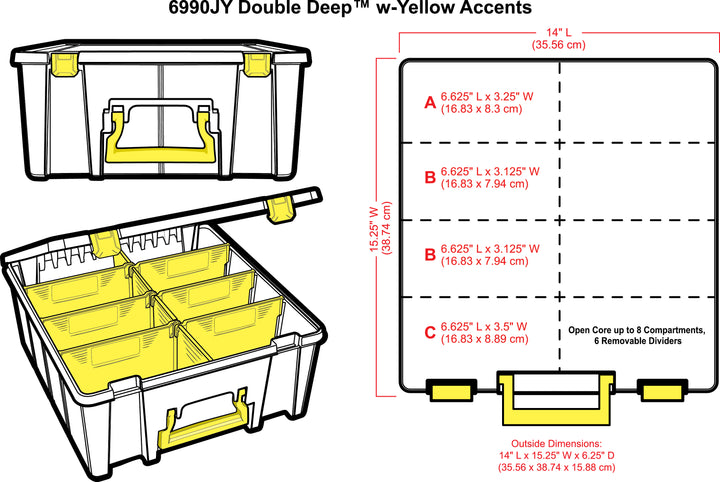 6990JY Double Deep™ w-Yellow Accents

14" L
(35.56 cm)

15.25" W
(38.74 cm)

A 6.625" L x 3.25" W
(16.83 x 8.3 cm)

B 6.625" L x 3.125" W
(16.83 x 7.94 cm)

B 6.625" L x 3.125" W
(16.83 x 7.94 cm)

C 6.625" L x 3.5" W
(16.83 x 8.89 cm)

Open Core up to 8 Compartments,
6 Removable Dividers

Outside Dimensions:
14" L x 15.25" W x 6.25" D
(35.56 x 38.74 x 15.88 cm)