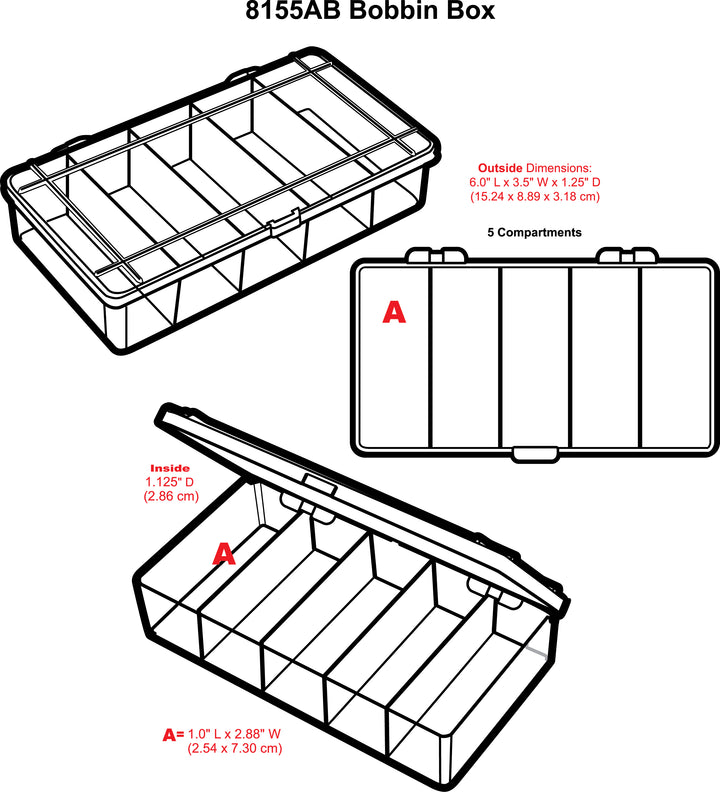 8155AB Bobbin Box

Outside Dimensions:
6.0" L x 3.5" W x 1.25" D
(15.24 x 8.89 x 3.18 cm)

5 Compartments

A

Inside
1.125" D
(2.86 cm)

A

A= 1.0" L x 2.88" W
(2.54 x 7.30 cm)